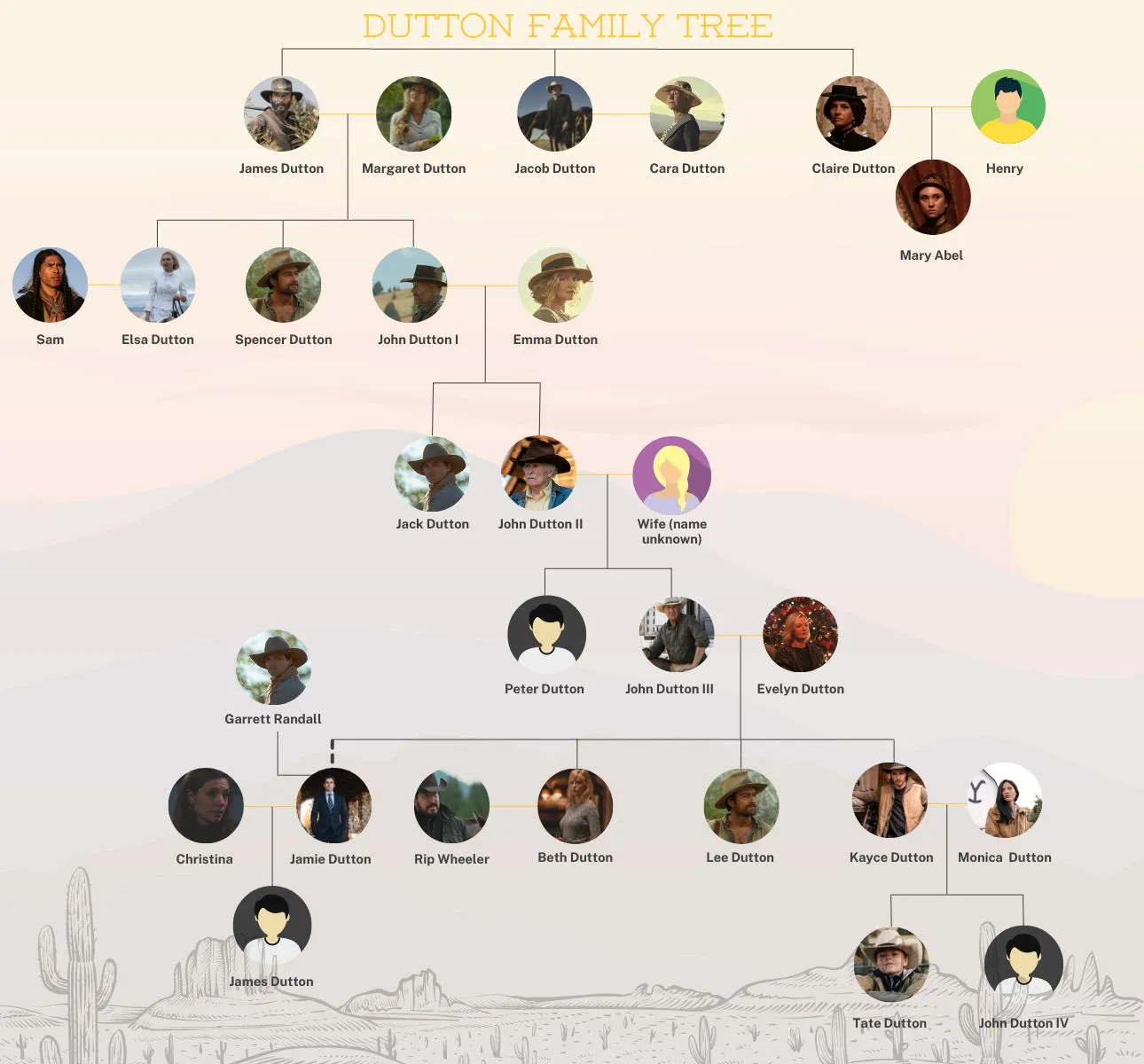 DUTTON FAMILY TREE

James Dutton
Margaret Dutton
Jacob Dutton
Cara Dutton
Claire Dutton
Henry
Mary Abel

Sam
Elsa Dutton
Spencer Dutton
John Dutton I
Emma Dutton

Jack Dutton
John Dutton II
Wife (name unknown)

Peter Dutton
John Dutton III
Evelyn Dutton

Garrett Randall

Christina
Jamie Dutton
Rip Wheeler
Beth Dutton
Lee Dutton
Kayce Dutton
Monica Dutton

James Dutton
Tate Dutton
John Dutton IV